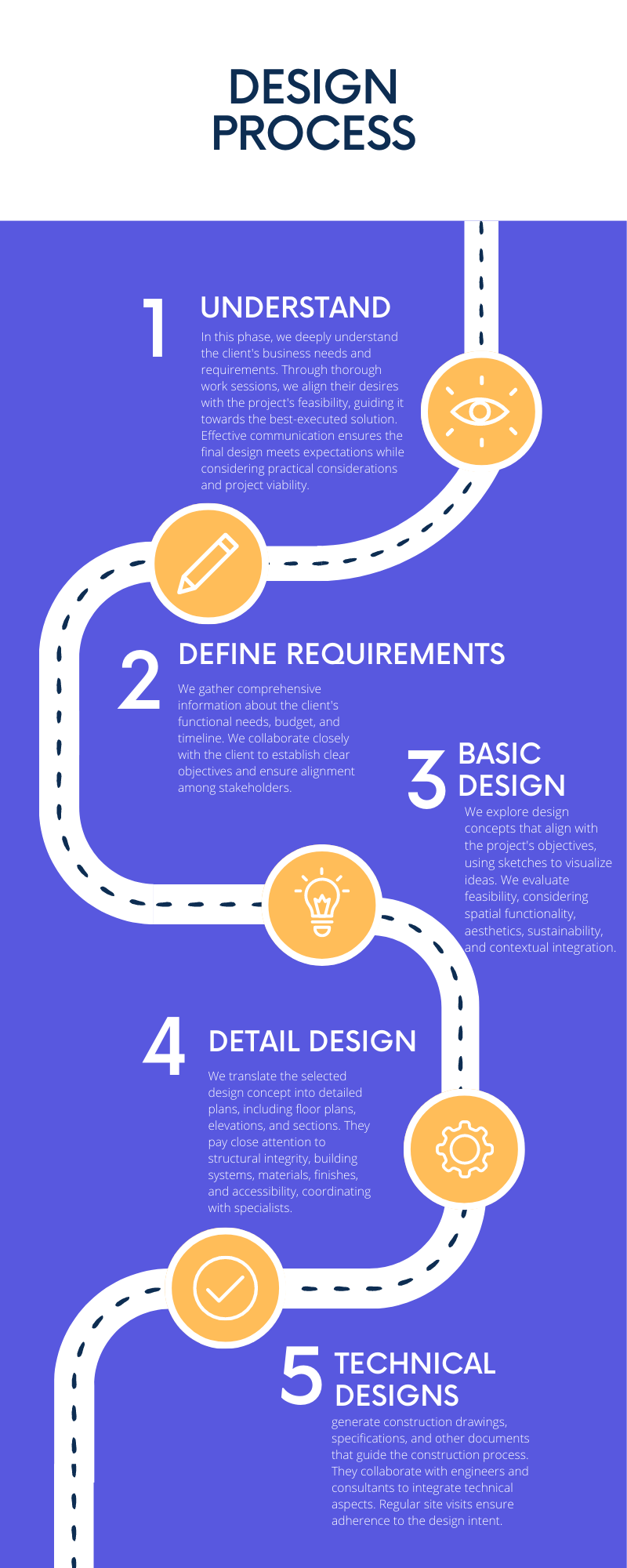 DESIGN PROCESS

1 UNDERSTAND

In this phase, we deeply understand the client's business needs and requirements. Through thorough work sessions, we align their desires with the project's feasibility, guiding it towards the best-executed solution. Effective communication ensures the final design meets expectations while considering practical considerations and project viability.

2 DEFINE REQUIREMENTS

We gather comprehensive information about the client's functional needs, budget, and timeline. We collaborate closely with the client to establish clear objectives and ensure alignment among stakeholders.

3 BASIC DESIGN

We explore design concepts that align with the project's objectives, using sketches to visualize ideas. We evaluate feasibility, considering spatial functionality, aesthetics, sustainability, and contextual integration.

4 DETAIL DESIGN

We translate the selected design concept into detailed plans, including floor plans, elevations, and sections. They pay close attention to structural integrity, building systems, materials, finishes, and accessibility, coordinating with specialists.

5 TECHNICAL DESIGNS

generate construction drawings, specifications, and other documents that guide the construction process. They collaborate with engineers and consultants to integrate technical aspects. Regular site visits ensure adherence to the design intent.